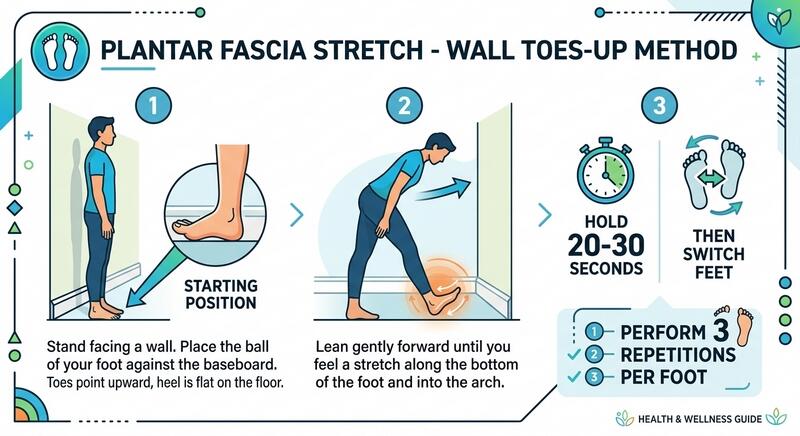 PLANTAR FASCIA STRETCH - WALL TOES-UP METHOD

1

STARTING POSITION

Stand facing a wall. Place the ball of your foot against the baseboard. Toes point upward, heel is flat on the floor.

2

Lean gently forward until you feel a stretch along the bottom of the foot and into the arch.

3

HOLD 20-30 SECONDS

THEN SWITCH FEET

1 PERFORM 3
2 REPETITIONS
3 PER FOOT

HEALTH & WELLNESS GUIDE